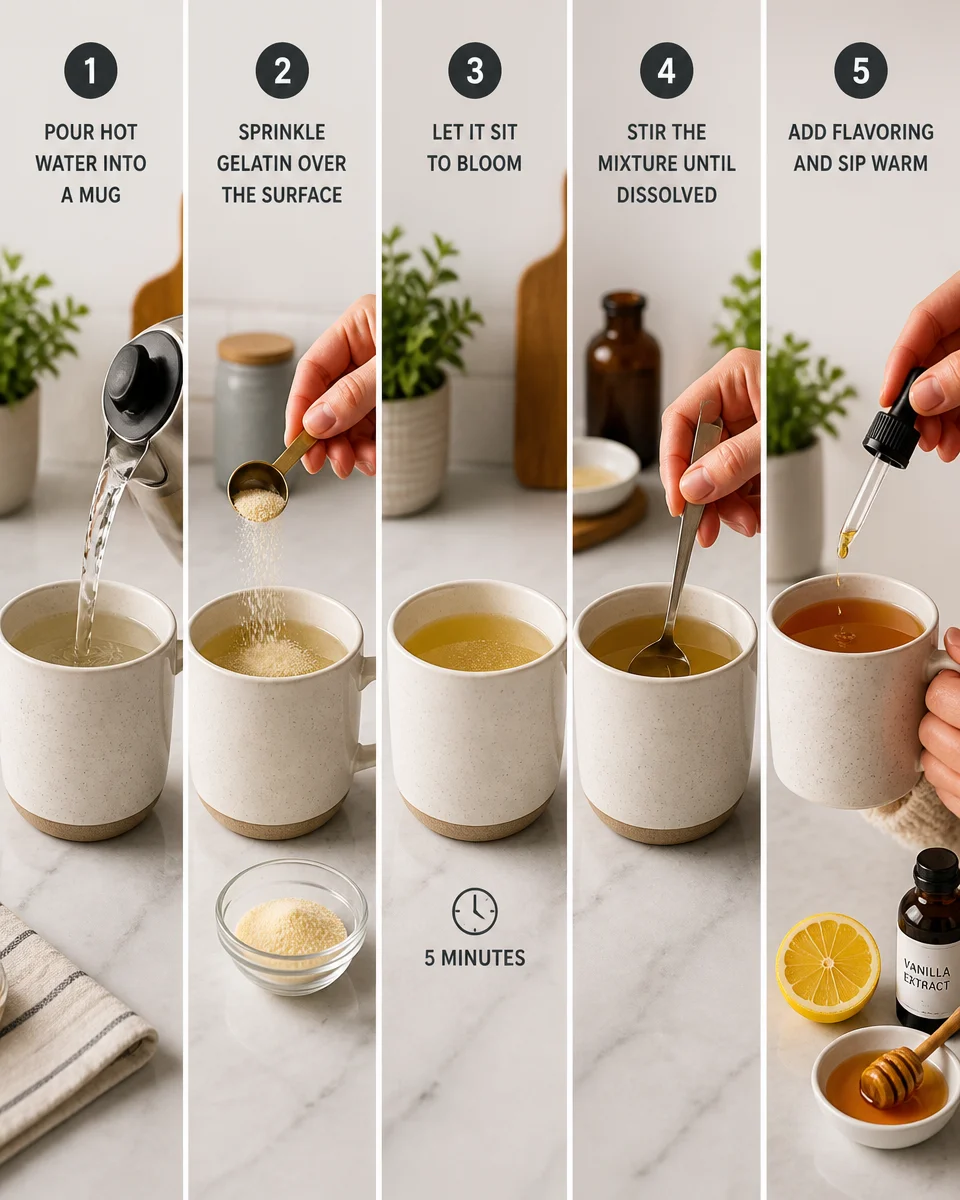 1

POUR HOT WATER INTO A MUG

2

SPRINKLE GELATIN OVER THE SURFACE

3

LET IT SIT TO BLOOM

5 MINUTES

4

STIR THE MIXTURE UNTIL DISSOLVED

5

ADD FLAVORING AND SIP WARM

VANILLA EXTRACT