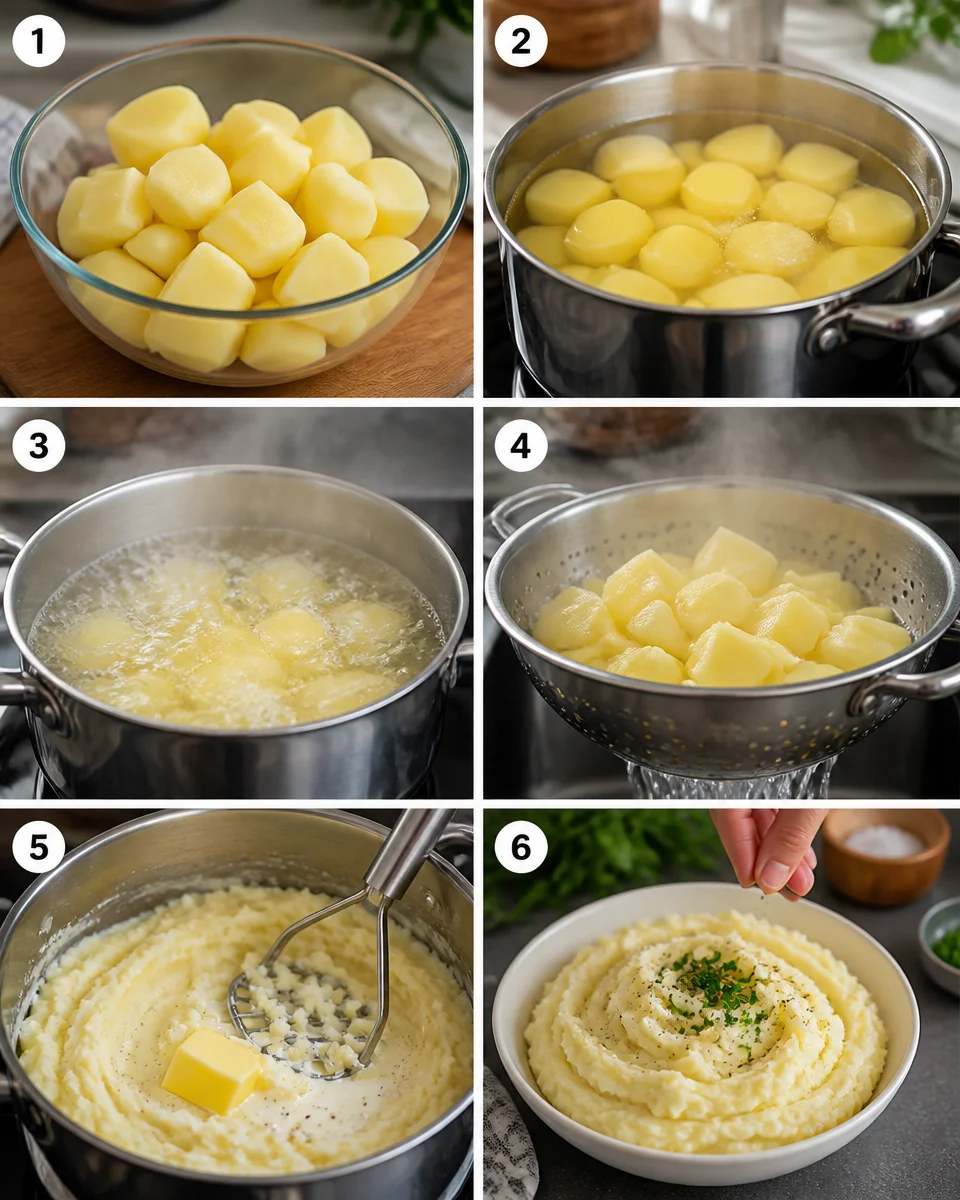 1
2
3
4
5
6