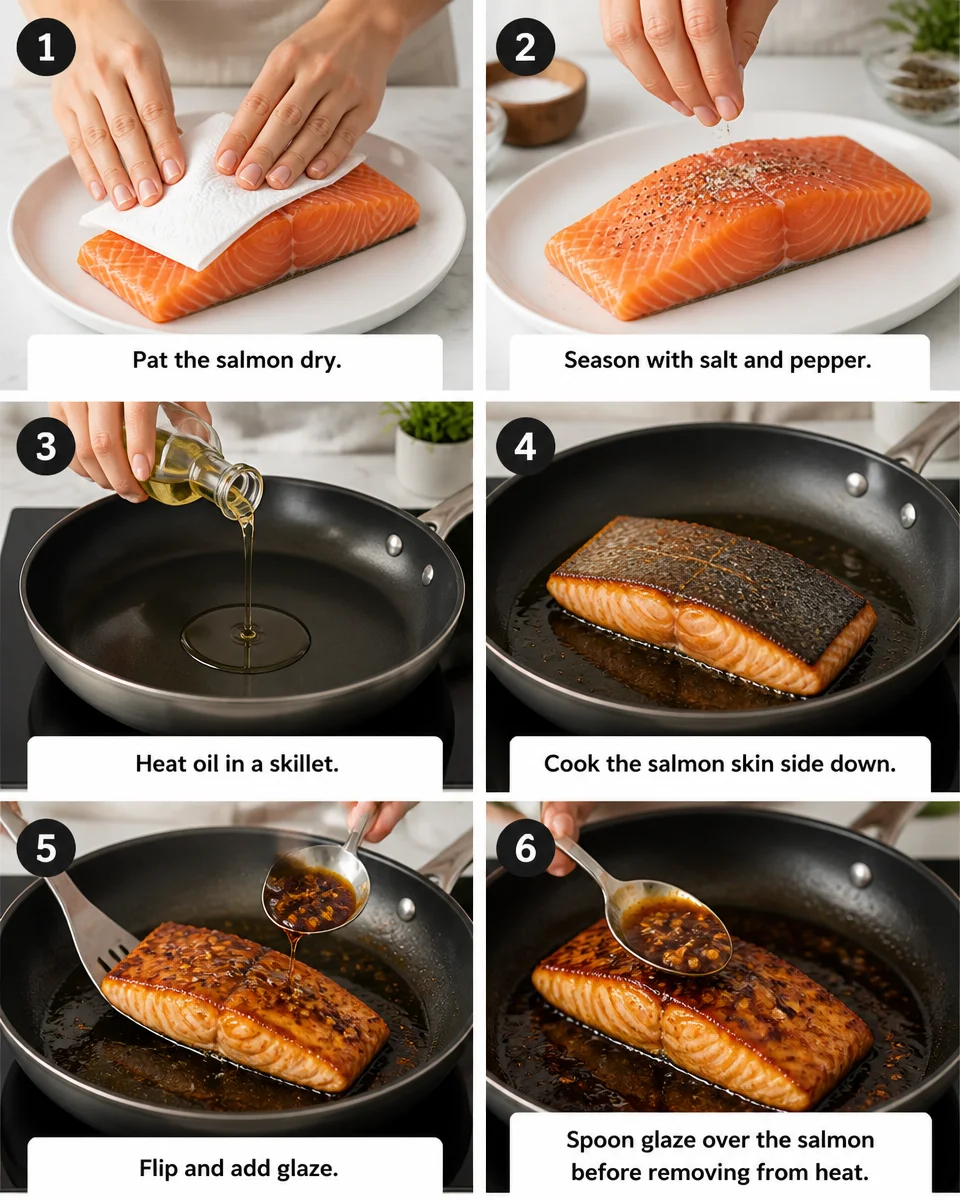 1
Pat the salmon dry.

2
Season with salt and pepper.

3
Heat oil in a skillet.

4
Cook the salmon skin side down.

5
Flip and add glaze.

6
Spoon glaze over the salmon before removing from heat.