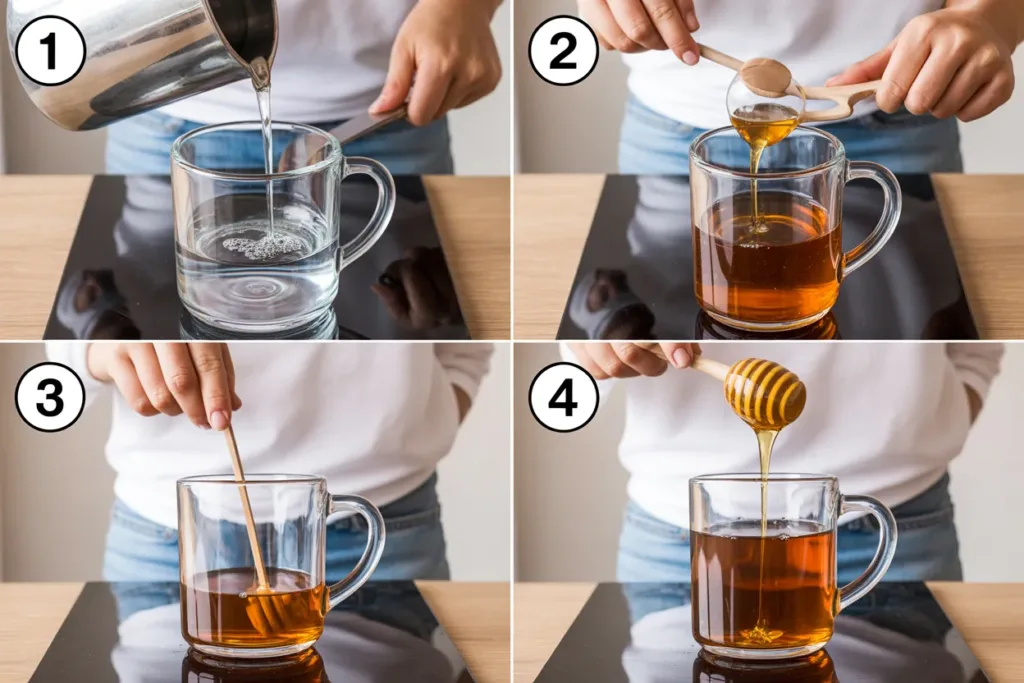 1
2
3
4